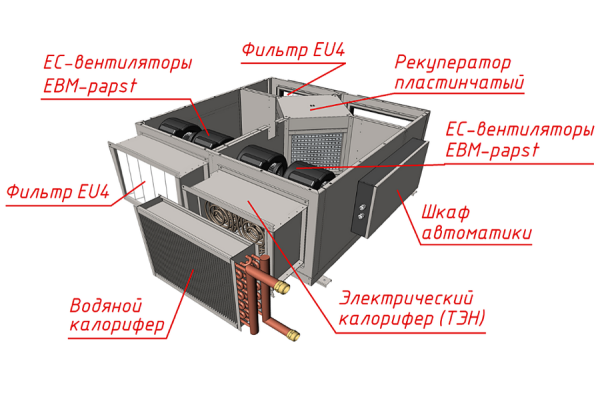 ЕС-вентиляторы EBM-papst

Фильтр EU4

Рекуператор пластинчатый

ЕС-вентиляторы EBM-papst

Фильтр EU4

Шкаф автоматики

Водяной калорифер

Электрический калорифер (ТЭН)